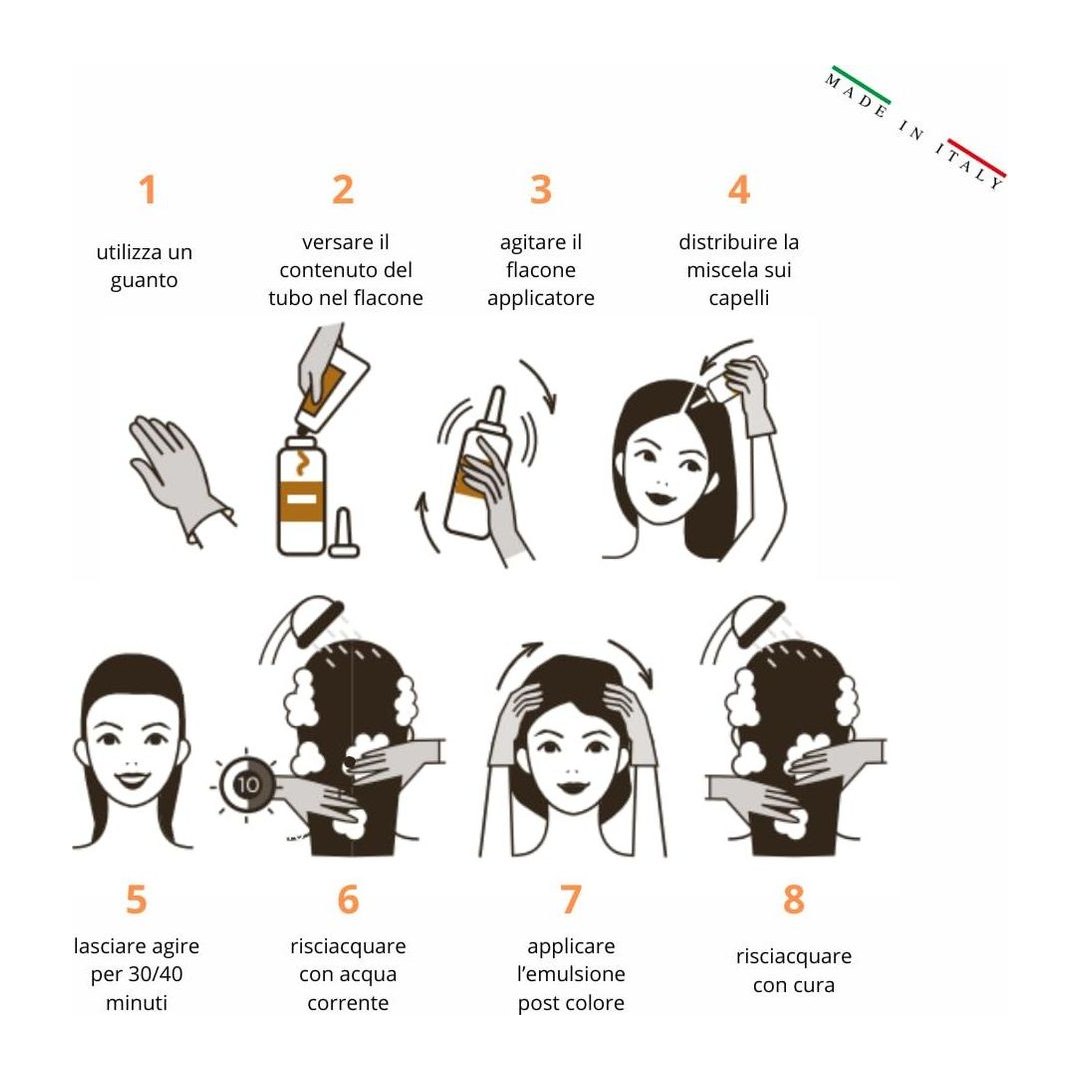 MADE IN ITALY

1
utilizza un guanto

2
versare il contenuto del tubo nel flacone

3
agitare il flacone applicatore

4
distribuire la miscela sui capelli

10

5
lasciare agire per 30/40 minuti

6
risciacquare con acqua corrente

7
applicare l'emulsione post colore

8
risciacquare con cura